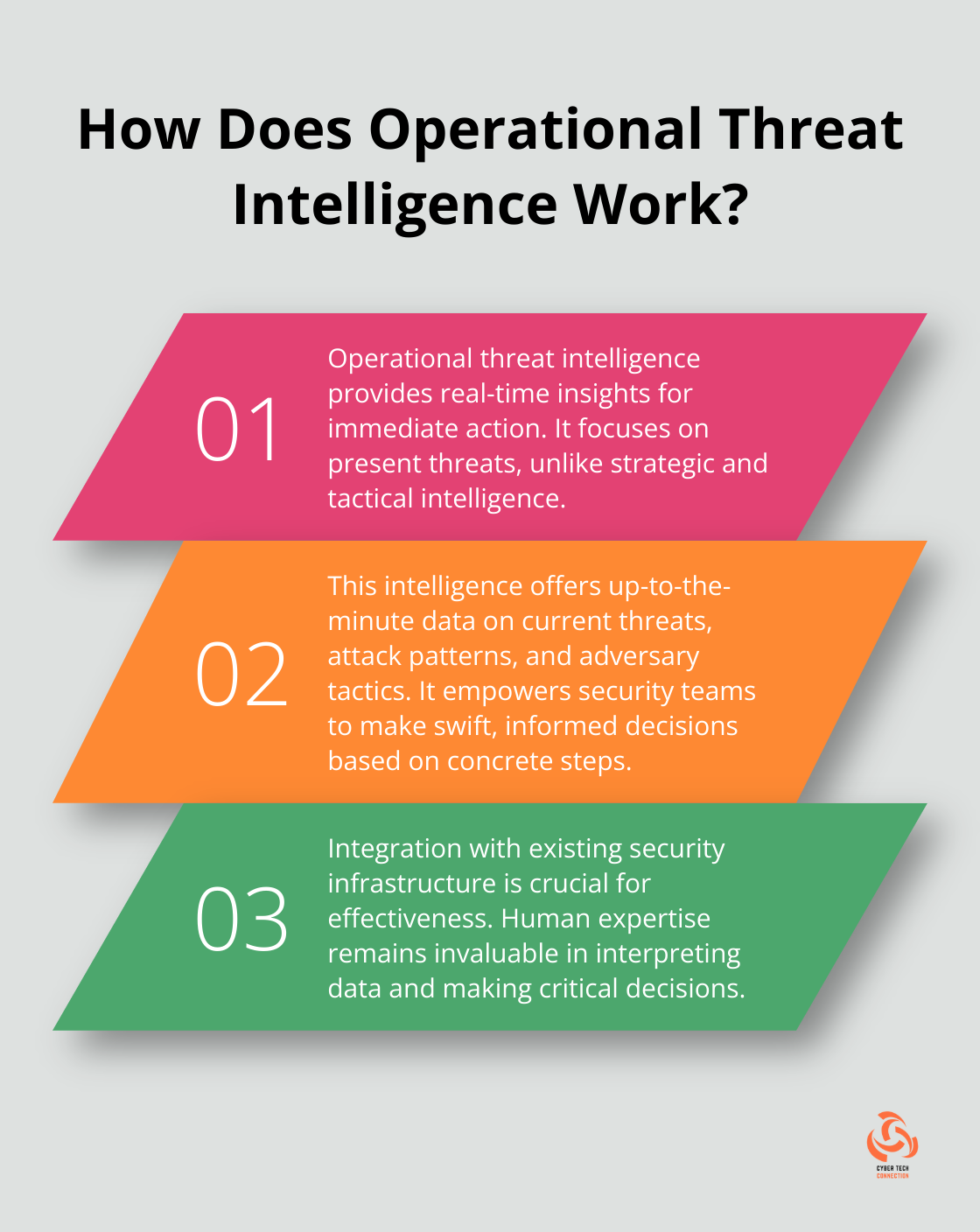 How Does Operational Threat Intelligence Work?

01

Operational threat intelligence provides real-time insights for immediate action. It focuses on present threats, unlike strategic and tactical intelligence.

02

This intelligence offers up-to-the-minute data on current threats, attack patterns, and adversary tactics. It empowers security teams to make swift, informed decisions based on concrete steps.

03

Integration with existing security infrastructure is crucial for effectiveness. Human expertise remains invaluable in interpreting data and making critical decisions.

CYBER TECH CONNECTION