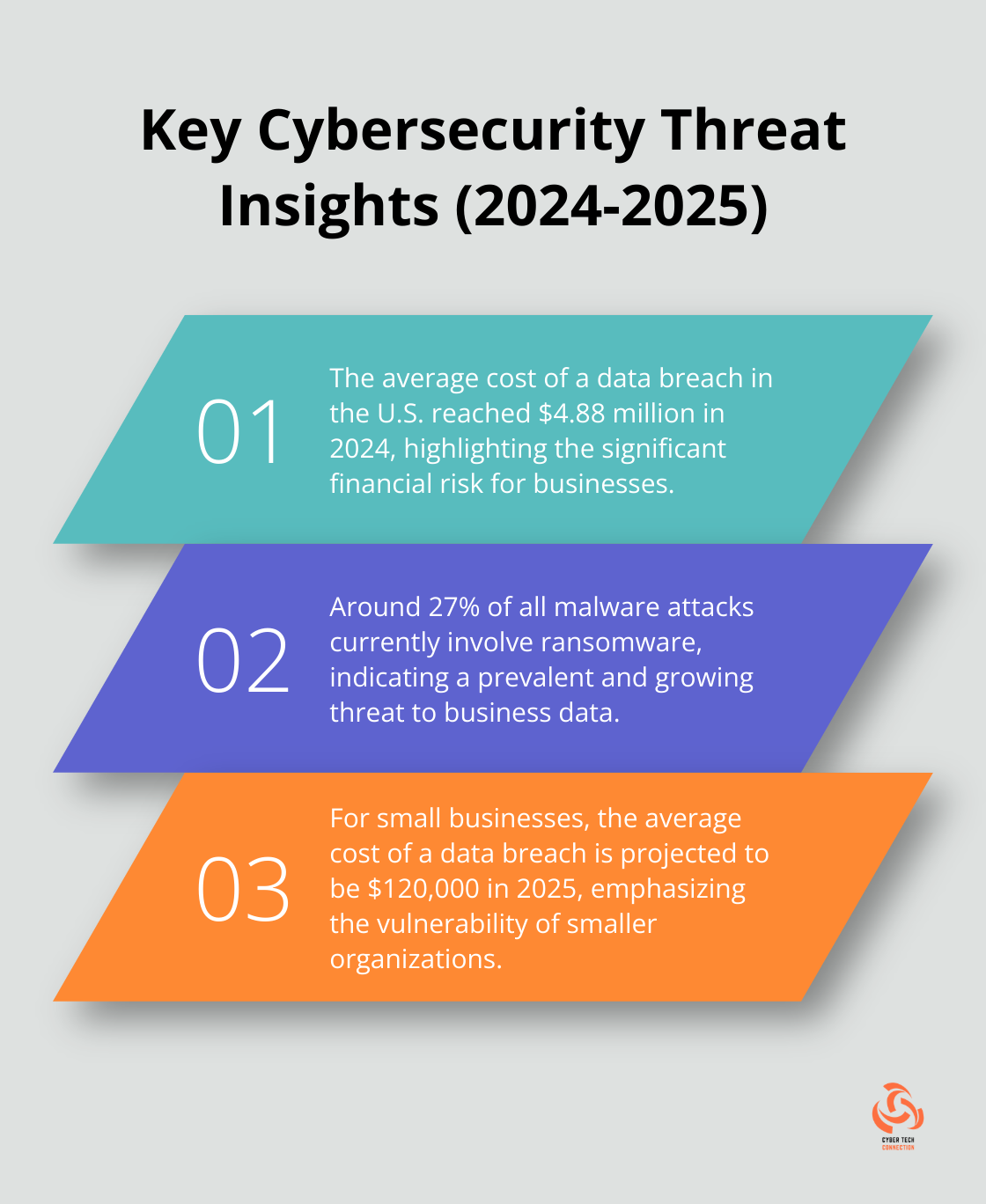 Key Cybersecurity Threat Insights (2024-2025)

01

The average cost of a data breach in the U.S. reached \$4.88 million in 2024, highlighting the significant financial risk for businesses.

02

Around 27% of all malware attacks currently involve ransomware, indicating a prevalent and growing threat to business data.

03

For small businesses, the average cost of a data breach is projected to be \$120,000 in 2025, emphasizing the vulnerability of smaller organizations.

CYBER TECH CONNECTION